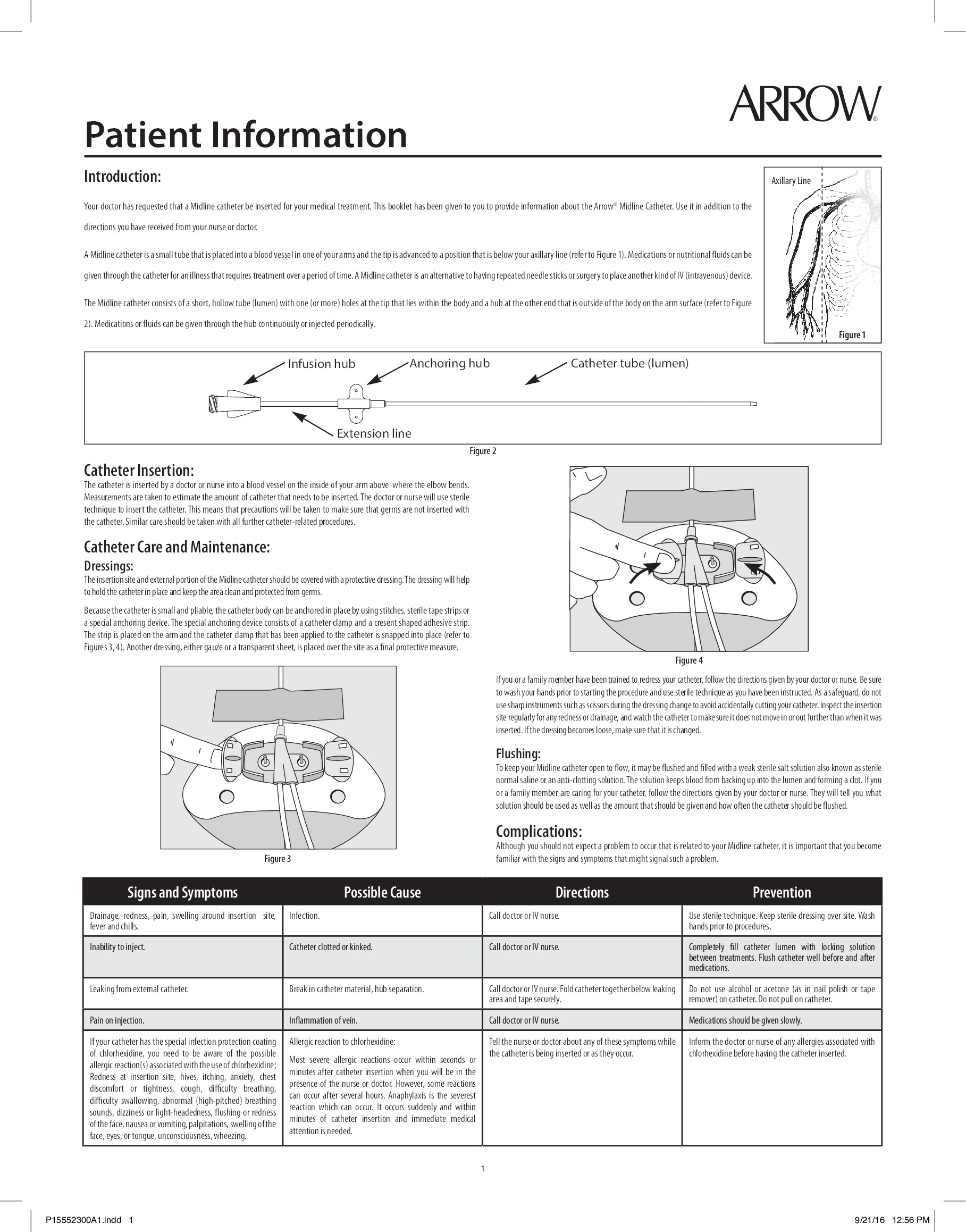 ARROW®

Patient Information

Introduction:

Your doctor has requested that a Midline catheter be inserted for your medical treatment. This booklet has been given to you to provide information about the Arrow® Midline Catheter. Use it in addition to the directions you have received from your nurse or doctor.

A Midline catheter is a small tube that is placed into a blood vessel in one of your arms and the tip is advanced to a position that is below your axillary line (refer to Figure 1). Medications or nutritional fluids can be given through the catheter for an illness that requires treatment over a period of time. A Midline catheter is an alternative to having repeated needle sticks or surgery to place another kind of IV (intravenous) device.

The Midline catheter consists of a short, hollow tube (lumen) with one (or more) holes at the tip that lies within the body and a hub at the other end that is outside of the body on the arm surface (refer to Figure 2). Medications or fluids can be given through the hub continuously or injected periodically.

Axillary Line

Figure 1

Infusion hub
Anchoring hub
Catheter tube (lumen)
Extension line

Figure 2

Catheter Insertion:
The catheter is inserted by a doctor or nurse into a blood vessel on the inside of your arm above where the elbow bends. Measurements are taken to estimate the amount of catheter that needs to be inserted. The doctor or nurse will use sterile technique to insert the catheter. This means that precautions will be taken to make sure that germs are not inserted with the catheter. Similar care should be taken with all further catheter-related procedures.

Catheter Care and Maintenance:
Dressings:
The insertion site and external portion of the Midline catheter should be covered with a protective dressing. The dressing will help to hold the catheter in place and keep the area clean and protected from germs.

Because the catheter is small and pliable, the catheter body can be anchored in place by using stitches, sterile tape strips or a special anchoring device. The special anchoring device consists of a catheter clamp and a cresent shaped adhesive strip. The strip is placed on the arm and the catheter clamp that has been applied to the catheter is snapped into place (refer to Figures 3, 4). Another dressing, either gauze or a transparent sheet, is placed over the site as a final protective measure.

Figure 3

Figure 4

If you or a family member have been trained to redress your catheter, follow the directions given by your doctor or nurse. Be sure to wash your hands prior to starting the procedure and use sterile technique as you have been instructed. As a safeguard, do not use sharp instruments such as scissors during the dressing change to avoid accidentally cutting your catheter. Inspect the insertion site regularly for any redness or drainage, and watch the catheter to make sure it does not move in or out further than when it was inserted. If the dressing becomes loose, make sure that it is changed.

Flushing:
To keep your Midline catheter open to flow, it may be flushed and filled with a weak sterile salt solution also known as sterile normal saline or an anti-clotting solution. The solution keeps blood from backing up into the lumen and forming a clot. If you or a family member are caring for your catheter, follow the directions given by your doctor or nurse. They will tell you what solution should be used as well as the amount that should be given and how often the catheter should be flushed.

Complications:
Although you should not expect a problem to occur that is related to your Midline catheter, it is important that you become familiar with the signs and symptoms that might signal such a problem.

| Signs and Symptoms | Possible Cause | Directions | Prevention |
|---|---|---|---|
| Drainage, redness, pain, swelling around insertion site, fever and chills. | Infection. | Call doctor or IV nurse. | Use sterile technique. Keep sterile dressing over site. Wash hands prior to procedures. |
| Inability to inject. | Catheter clotted or kinked. | Call doctor or IV nurse. | Completely fill catheter lumen with locking solution between treatments. Flush catheter well before and after medications. |
| Leaking from external catheter. | Break in catheter material, hub separation. | Call doctor or IV nurse. Fold catheter together below leaking area and tape securely. | Do not use alcohol or acetone (as in nail polish or tape remover) on catheter. Do not pull on catheter. |
| Pain on injection. | Inflammation of vein. | Call doctor or IV nurse. | Medications should be given slowly. |
| If your catheter has the special infection protection coating of chlorhexidine, you need to be aware of the possible allergic reaction(s) associated with the use of chlorhexidine; Redness at insertion site, hives, itching, anxiety, chest discomfort or tightness, cough, difficulty breathing, difficulty swallowing, abnormal (high-pitched) breathing sounds, dizziness or light-headedness, flushing or redness of the face, nausea or vomiting, palpitations, swelling of the face, eyes, or tongue, unconsciousness, wheezing. | Allergic reaction to chlorhexidine: Most severe allergic reactions occur within seconds or minutes after catheter insertion when you will be in the presence of the nurse or doctor. However, some reactions can occur after several hours. Anaphylaxis is the severest reaction which can occur. It occurs suddenly and within minutes of catheter insertion and immediate medical attention is needed. | Tell the nurse or doctor about any of these symptoms while the catheter is being inserted or as they occur. | Inform the doctor or nurse of any allergies associated with chlorhexidine before having the catheter inserted. |

1

P15552300A1.indd 1    9/21/16 12:56 PM